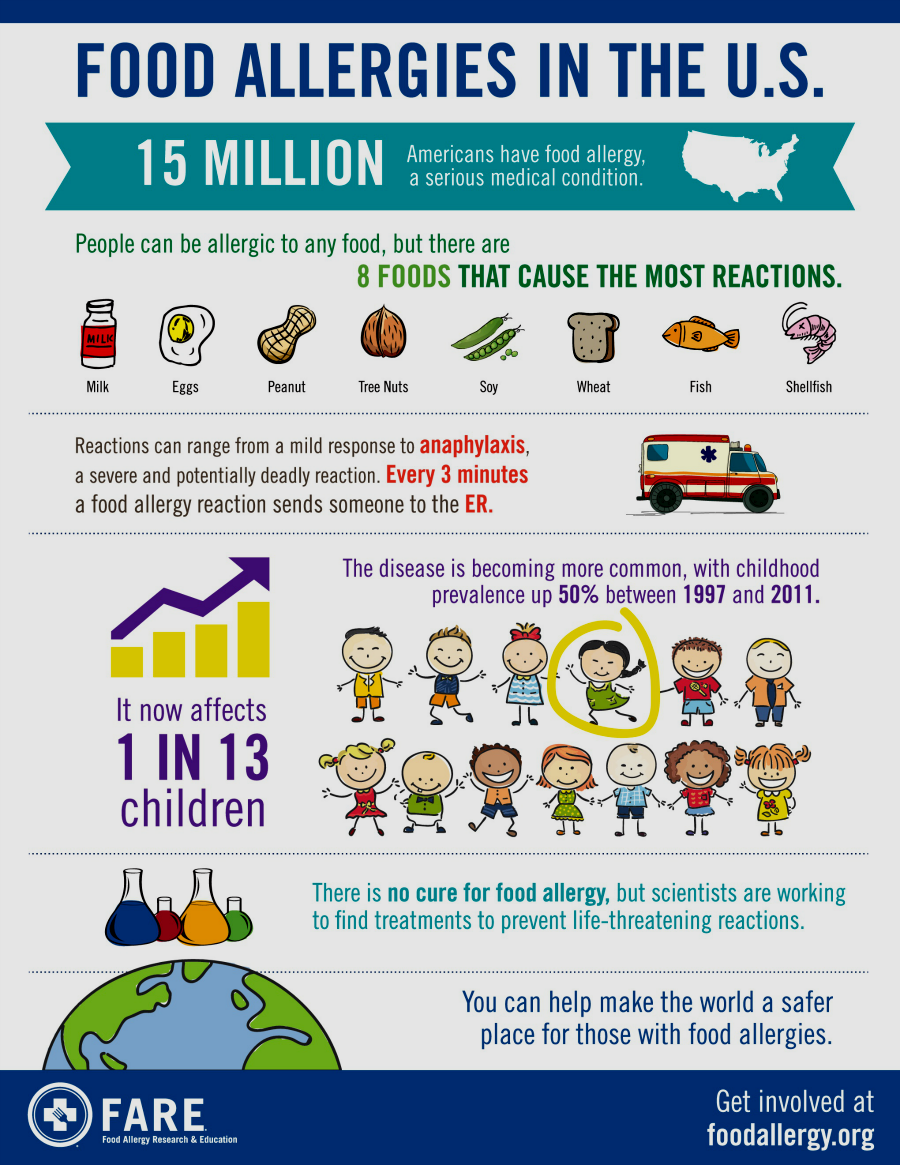 FOOD ALLERGIES IN THE U.S.

15 MILLION Americans have food allergy, a serious medical condition.

People can be allergic to any food, but there are 8 FOODS THAT CAUSE THE MOST REACTIONS.

MILK

Milk

Eggs

Peanut

Tree Nuts

Soy

Wheat

Fish

Shellfish

Reactions can range from a mild response to anaphylaxis, a severe and potentially deadly reaction. Every 3 minutes a food allergy reaction sends someone to the ER.

The disease is becoming more common, with childhood prevalence up 50% between 1997 and 2011.

It now affects 1 IN 13 children

There is no cure for food allergy, but scientists are working to find treatments to prevent life-threatening reactions.

You can help make the world a safer place for those with food allergies.

FARE
Food Allergy Research & Education

Get involved at foodallergy.org