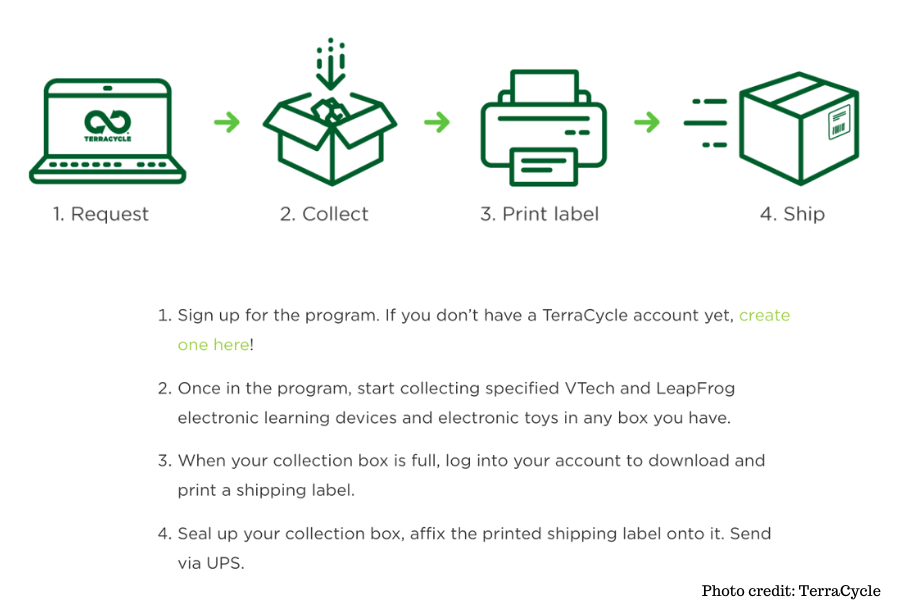 TERRACYCLE

1. Request

2. Collect

3. Print label

4. Ship

1. Sign up for the program. If you don't have a TerraCycle account yet, create one here!

2. Once in the program, start collecting specified VTech and LeapFrog electronic learning devices and electronic toys in any box you have.

3. When your collection box is full, log into your account to download and print a shipping label.

4. Seal up your collection box, affix the printed shipping label onto it. Send via UPS.

Photo credit: TerraCycle