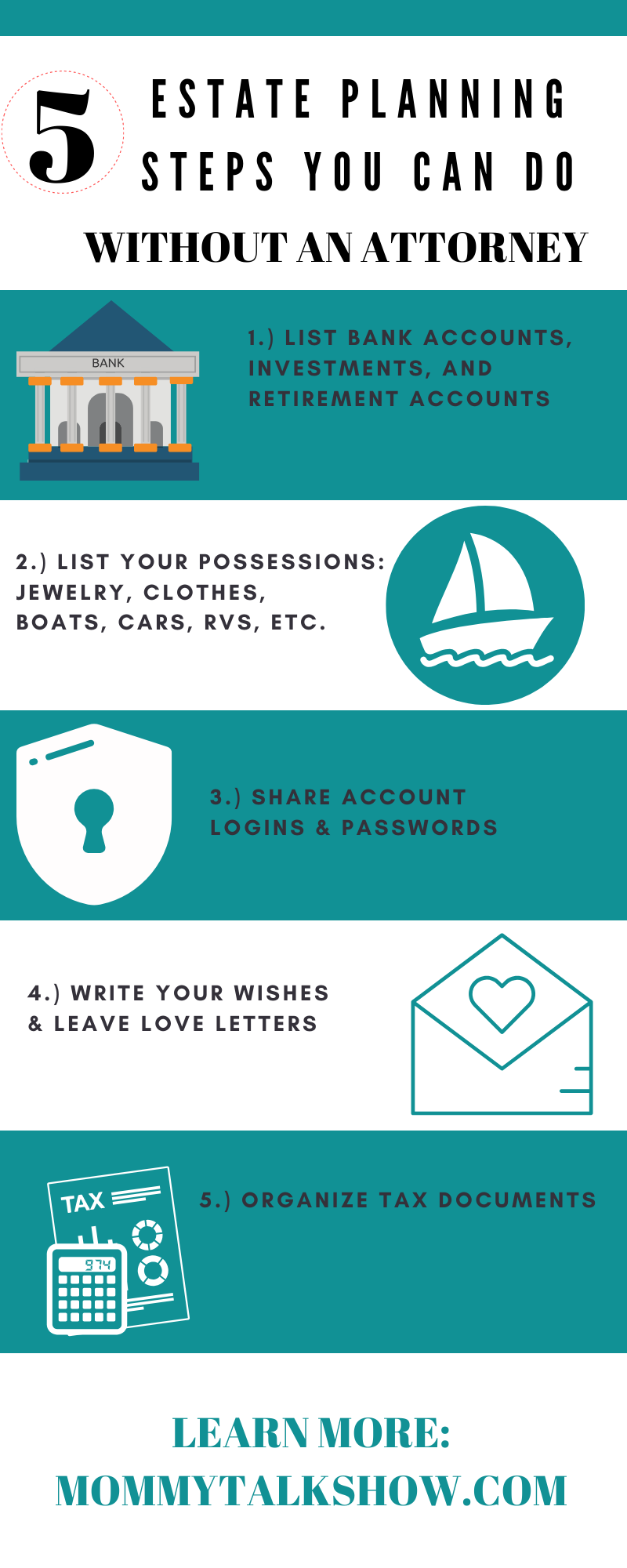 5 ESTATE PLANNING STEPS YOU CAN DO WITHOUT AN ATTORNEY

BANK

1.) LIST BANK ACCOUNTS, INVESTMENTS, AND RETIREMENT ACCOUNTS

2.) LIST YOUR POSSESSIONS: JEWELRY, CLOTHES, BOATS, CARS, RVS, ETC.

3.) SHARE ACCOUNT LOGINS & PASSWORDS

4.) WRITE YOUR WISHES & LEAVE LOVE LETTERS

TAX

974

5.) ORGANIZE TAX DOCUMENTS

LEARN MORE: MOMMYTALKSHOW.COM