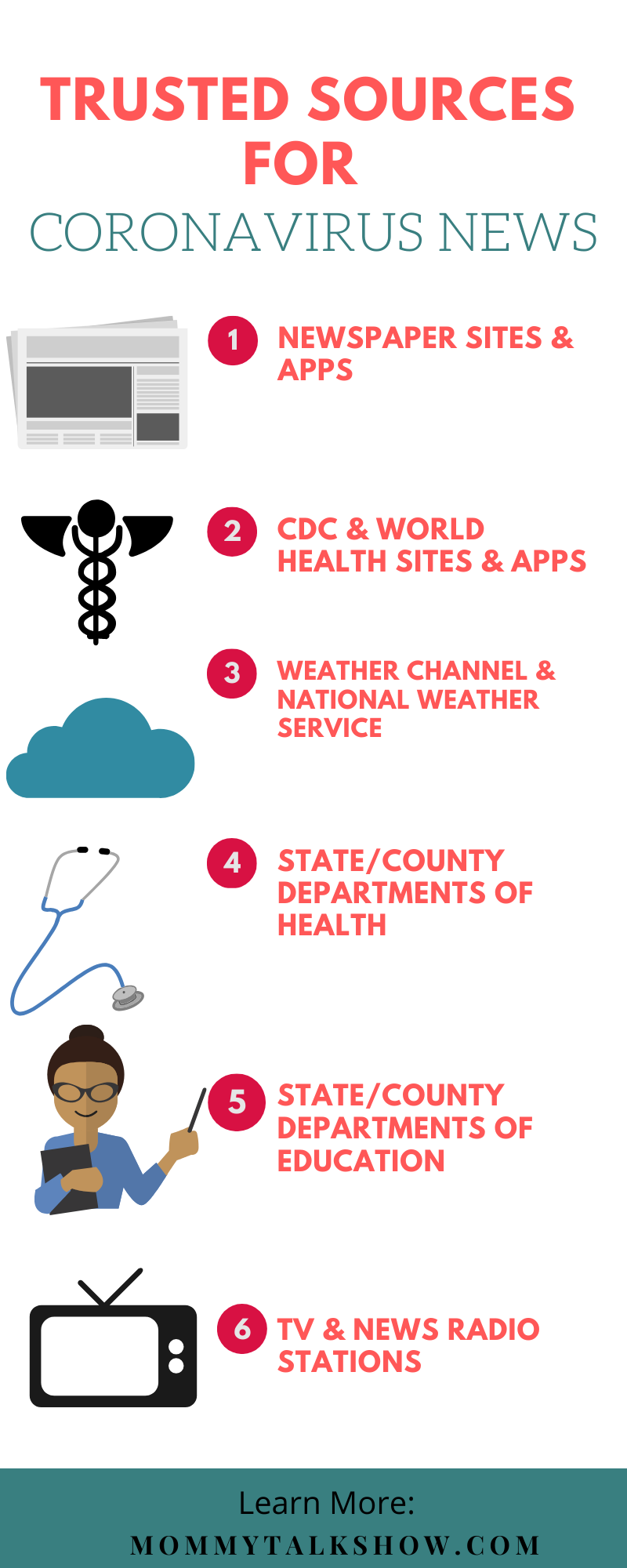 TRUSTED SOURCES FOR
CORONAVIRUS NEWS

1 NEWSPAPER SITES & APPS

2 CDC & WORLD HEALTH SITES & APPS

3 WEATHER CHANNEL & NATIONAL WEATHER SERVICE

4 STATE/COUNTY DEPARTMENTS OF HEALTH

5 STATE/COUNTY DEPARTMENTS OF EDUCATION

6 TV & NEWS RADIO STATIONS

Learn More:
MOMMYTALKSHOW.COM