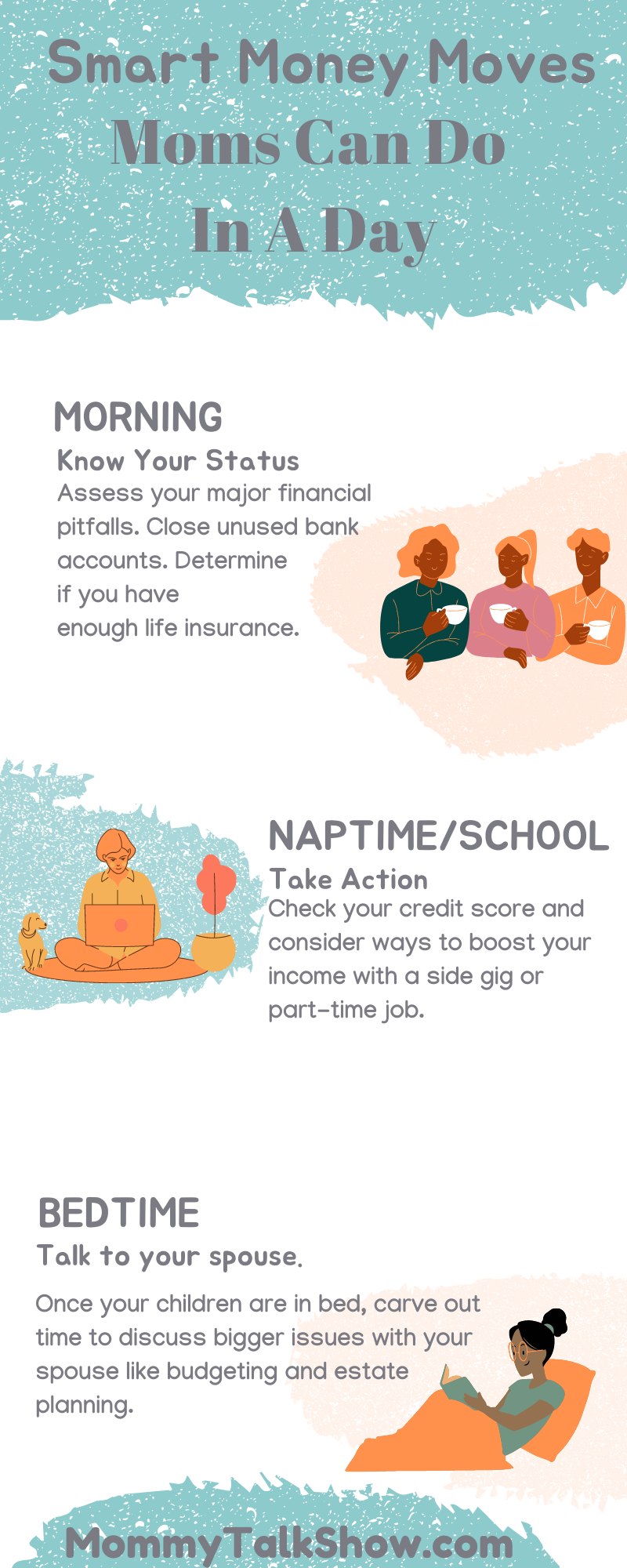 Smart Money Moves Moms Can Do In A Day

MORNING
Know Your Status
Assess your major financial pitfalls. Close unused bank accounts. Determine if you have enough life insurance.

NAPTIME/SCHOOL
Take Action
Check your credit score and consider ways to boost your income with a side gig or part-time job.

BEDTIME
Talk to your spouse.
Once your children are in bed, carve out time to discuss bigger issues with your spouse like budgeting and estate planning.

MommyTalkShow.com